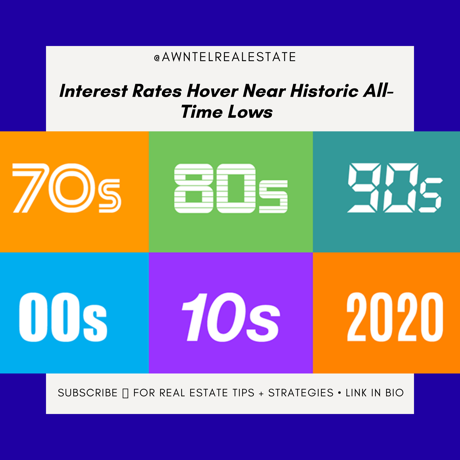 @AWNTELREALESTATE

Interest Rates Hover Near Historic All-Time Lows

70s

80s

90s

00s

10s

2020

SUBSCRIBE ▯ FOR REAL ESTATE TIPS + STRATEGIES • LINK IN BIO