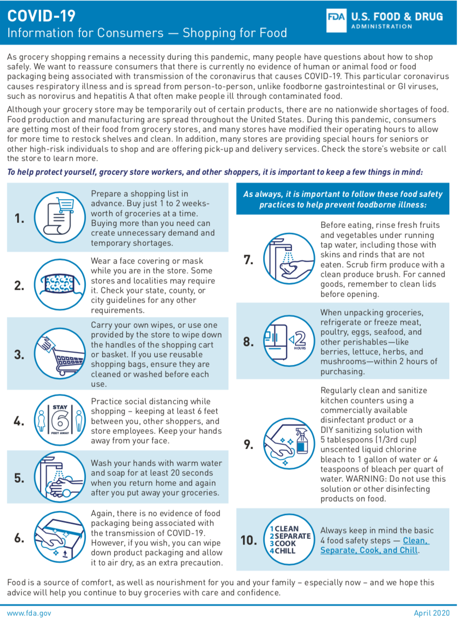 COVID-19
Information for Consumers — Shopping for Food

FDA U.S. FOOD & DRUG ADMINISTRATION

As grocery shopping remains a necessity during this pandemic, many people have questions about how to shop safely. We want to reassure consumers that there is currently no evidence of human or animal food or food packaging being associated with transmission of the coronavirus that causes COVID-19. This particular coronavirus causes respiratory illness and is spread from person-to-person, unlike foodborne gastrointestinal or GI viruses, such as norovirus and hepatitis A that often make people ill through contaminated food.

Although your grocery store may be temporarily out of certain products, there are no nationwide shortages of food. Food production and manufacturing are spread throughout the United States. During this pandemic, consumers are getting most of their food from grocery stores, and many stores have modified their operating hours to allow for more time to restock shelves and clean. In addition, many stores are providing special hours for seniors or other high-risk individuals to shop and are offering pick-up and delivery services. Check the store's website or call the store to learn more.

To help protect yourself, grocery store workers, and other shoppers, it is important to keep a few things in mind:

1. Prepare a shopping list in advance. Buy just 1 to 2 weeks-worth of groceries at a time. Buying more than you need can create unnecessary demand and temporary shortages.

2. Wear a face covering or mask while you are in the store. Some stores and localities may require it. Check your state, county, or city guidelines for any other requirements.

3. Carry your own wipes, or use one provided by the store to wipe down the handles of the shopping cart or basket. If you use reusable shopping bags, ensure they are cleaned or washed before each use.

4. STAY 6 FEET AWAY Practice social distancing while shopping – keeping at least 6 feet between you, other shoppers, and store employees. Keep your hands away from your face.

5. Wash your hands with warm water and soap for at least 20 seconds when you return home and again after you put away your groceries.

6. Again, there is no evidence of food packaging being associated with the transmission of COVID-19. However, if you wish, you can wipe down product packaging and allow it to air dry, as an extra precaution.

As always, it is important to follow these food safety practices to help prevent foodborne illness:

7. Before eating, rinse fresh fruits and vegetables under running tap water, including those with skins and rinds that are not eaten. Scrub firm produce with a clean produce brush. For canned goods, remember to clean lids before opening.

8. 2 HOURS When unpacking groceries, refrigerate or freeze meat, poultry, eggs, seafood, and other perishables—like berries, lettuce, herbs, and mushrooms—within 2 hours of purchasing.

9. Regularly clean and sanitize kitchen counters using a commercially available disinfectant product or a DIY sanitizing solution with 5 tablespoons (1/3rd cup) unscented liquid chlorine bleach to 1 gallon of water or 4 teaspoons of bleach per quart of water. WARNING: Do not use this solution or other disinfecting products on food.

10. 1 CLEAN 2 SEPARATE 3 COOK 4 CHILL Always keep in mind the basic 4 food safety steps — Clean, Separate, Cook, and Chill.

Food is a source of comfort, as well as nourishment for you and your family – especially now – and we hope this advice will help you continue to buy groceries with care and confidence.

www.fda.gov
April 2020