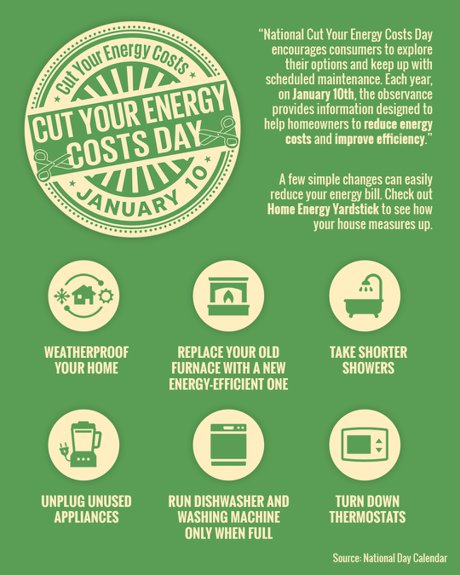 Cut Your Energy Costs

CUT YOUR ENERGY COSTS DAY

JANUARY 10

"National Cut Your Energy Costs Day encourages consumers to explore their options and keep up with scheduled maintenance. Each year, on January 10th, the observance provides information designed to help homeowners to reduce energy costs and improve efficiency."

A few simple changes can easily reduce your energy bill. Check out Home Energy Yardstick to see how your house measures up.

WEATHERPROOF YOUR HOME

REPLACE YOUR OLD FURNACE WITH A NEW ENERGY-EFFICIENT ONE

TAKE SHORTER SHOWERS

UNPLUG UNUSED APPLIANCES

RUN DISHWASHER AND WASHING MACHINE ONLY WHEN FULL

TURN DOWN THERMOSTATS

Source: National Day Calendar