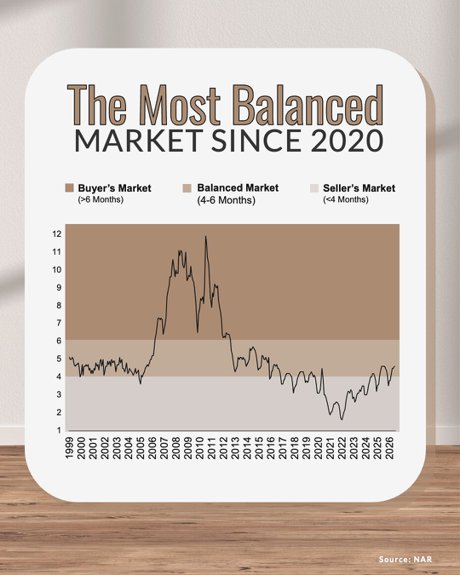 The Most Balanced
MARKET SINCE 2020

Buyer's Market
(>6 Months)

Balanced Market
(4-6 Months)

Seller's Market
(<4 Months)

12
11
10
9
8
7
6
5
4
3
2
1

1999
2000
2001
2002
2003
2004
2005
2006
2007
2008
2009
2010
2011
2012
2013
2014
2015
2016
2017
2018
2019
2020
2021
2022
2023
2024
2025
2026

Source: NAR